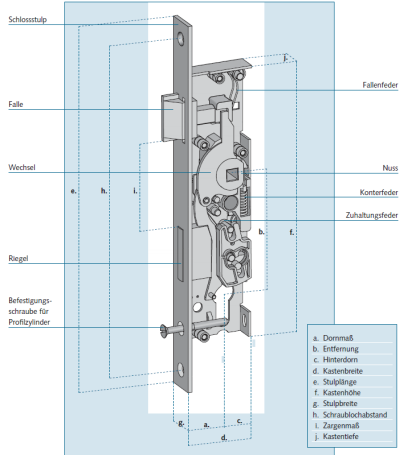 Schlossstulp

Falle

Wechsel

Riegel

Befestigungsschraube für Profilzylinder

Fallenfeder

Nuss

Konterfeder

Zuhaltungsfeder

j.

e.

h.

i.

b.

f.

g.

a.

c.

d.

a. Dornmaß
b. Entfernung
c. Hinterdorn
d. Kastenbreite
e. Stulplänge
f. Kastenhöhe
g. Stulpbreite
h. Schraublochabstand
i. Zargenmaß
j. Kastentiefe