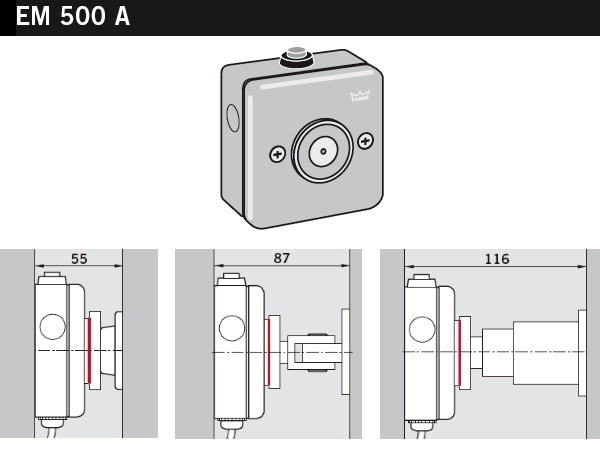 EM 500 A

55

87

116